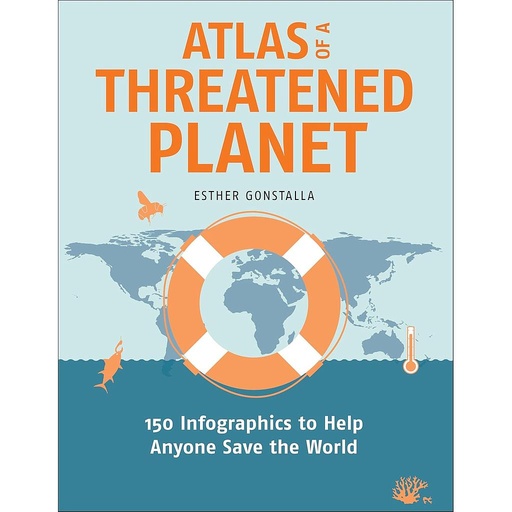 ATLAS OF A THREATENED PLANET

ESTHER GONSTALLA

150 Infographics to Help Anyone Save the World