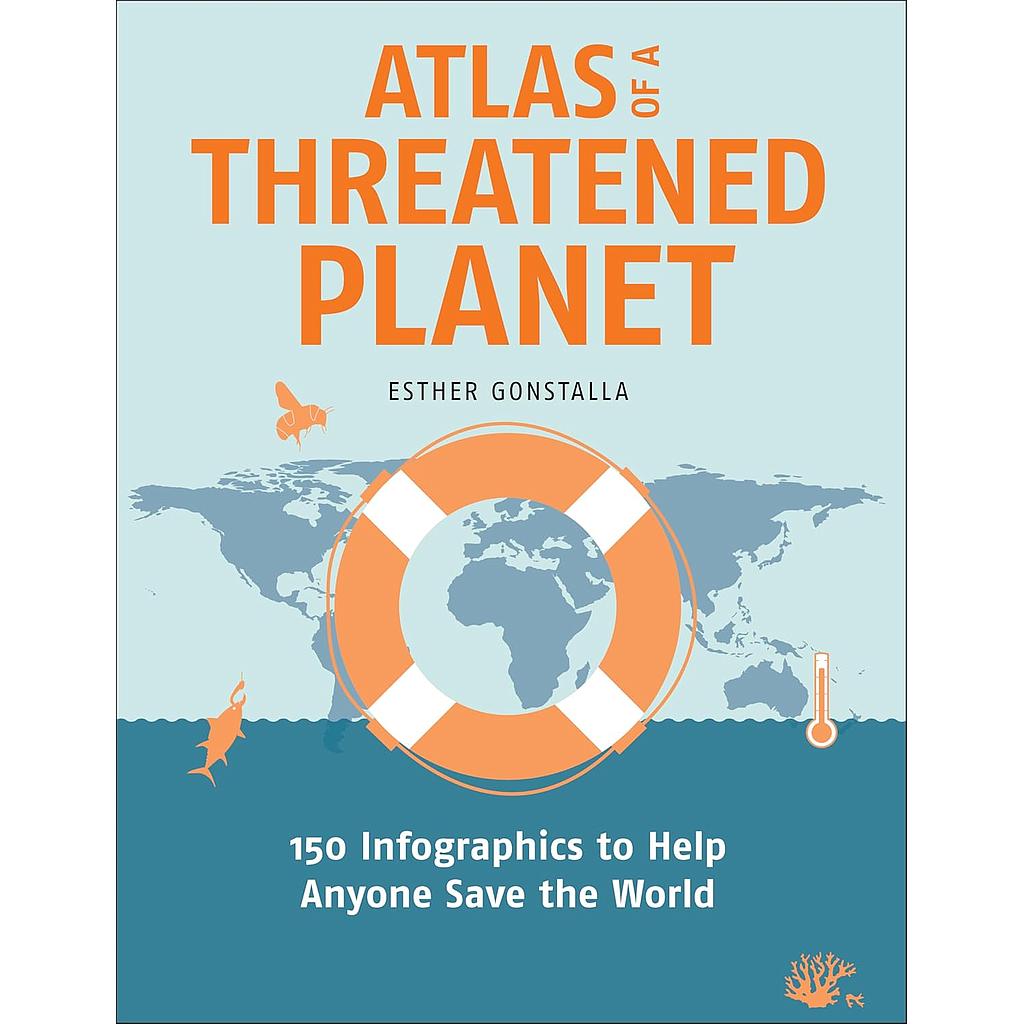 ATLAS OF A THREATENED PLANET

ESTHER GONSTALLA

150 Infographics to Help Anyone Save the World